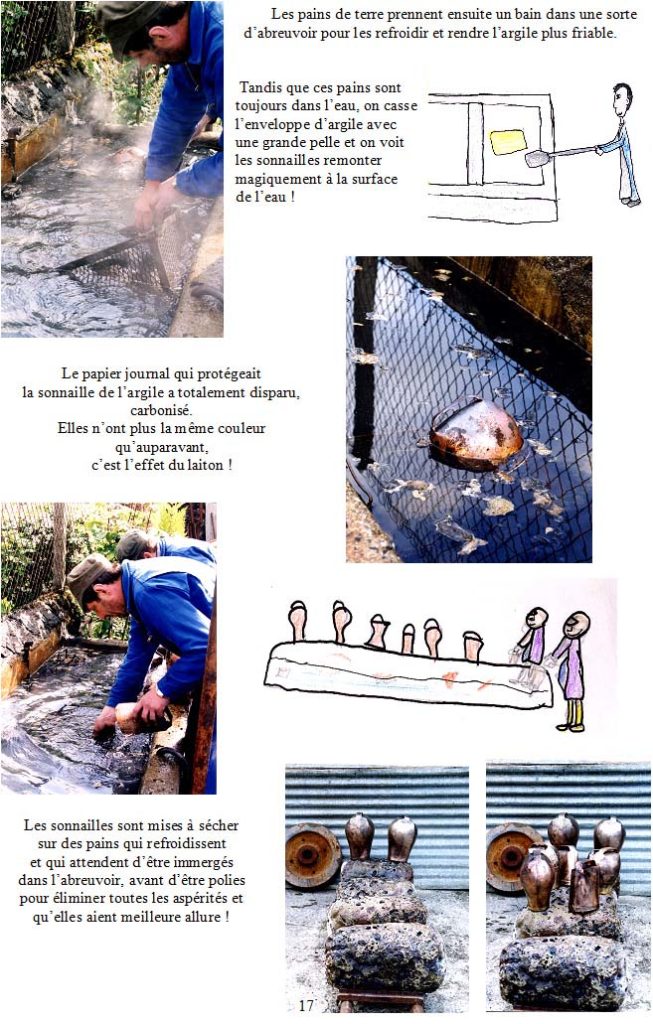 Les pains de terre prennent ensuite un bain dans une sorte d'abreuvoir pour les refroidir et rendre l'argile plus friable.

Tandis que ces pains sont toujours dans l'eau, on casse l'enveloppe d'argile avec une grande pelle et on voit les sonnailles remonter magiquement à la surface de l'eau !

Le papier journal qui protégeait la sonnaille de l'argile a totalement disparu, carbonisé.
Elles n'ont plus la même couleur qu'auparavant, c'est l'effet du laiton !

Les sonnailles sont mises à sécher sur des pains qui refroidissent et qui attendent d'être immergés dans l'abreuvoir, avant d'être polies pour éliminer toutes les aspérités et qu'elles aient meilleure allure !

17