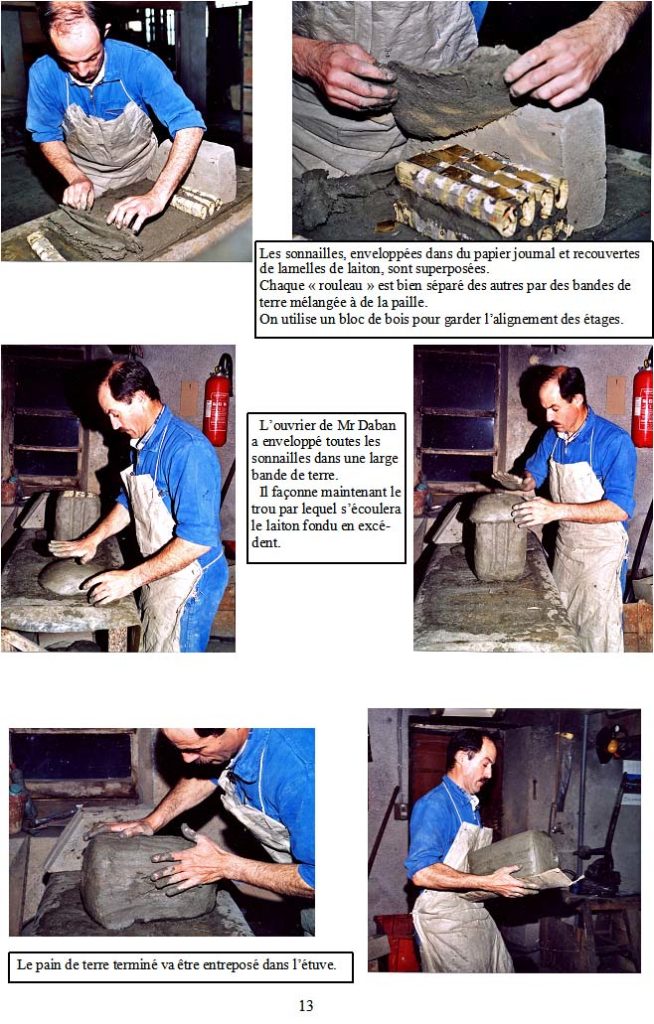 Les sonnailles, enveloppées dans du papier journal et recouvertes de lamelles de laiton, sont superposées.
Chaque « rouleau » est bien séparé des autres par des bandes de terre mélangée à de la paille.
On utilise un bloc de bois pour garder l'alignement des étages.

L'ouvrier de Mr Daban a enveloppé toutes les sonnailles dans une large bande de terre.
Il façonne maintenant le trou par lequel s'écoulera le laiton fondu en excédent.

Le pain de terre terminé va être entreposé dans l'étuve.

13