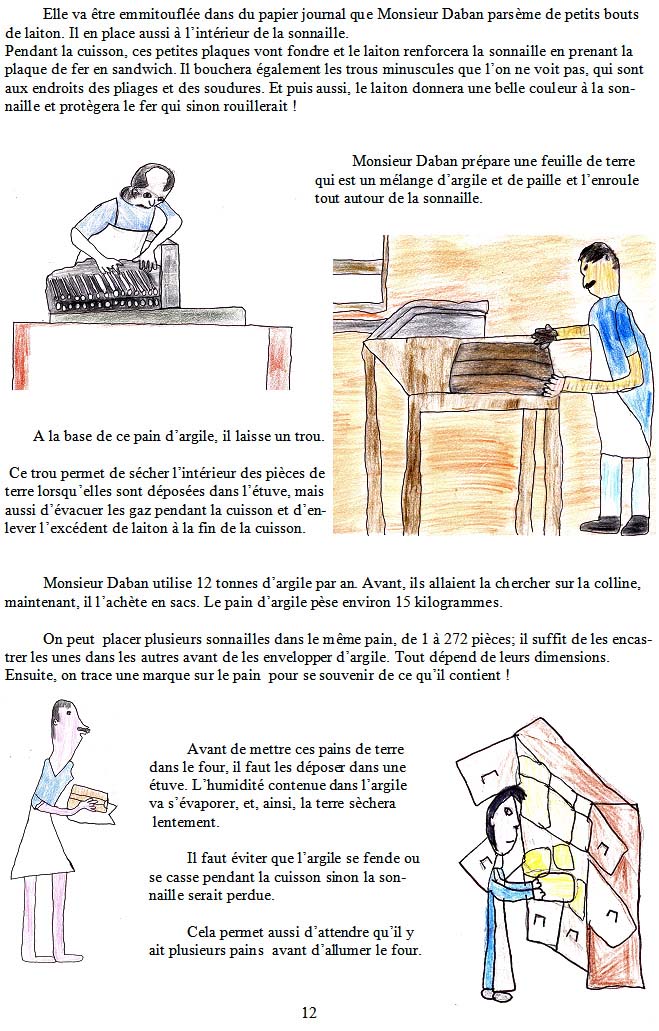 Elle va être emmitouflée dans du papier journal que Monsieur Daban parsème de petits bouts de laiton. Il en place aussi à l'intérieur de la sonnaille.
Pendant la cuisson, ces petites plaques vont fondre et le laiton renforcera la sonnaille en prenant la plaque de fer en sandwich. Il bouchera également les trous minuscules que l'on ne voit pas, qui sont aux endroits des pliages et des soudures. Et puis aussi, le laiton donnera une belle couleur à la sonnaille et protègera le fer qui sinon rouillerait !

Monsieur Daban prépare une feuille de terre qui est un mélange d'argile et de paille et l'enroule tout autour de la sonnaille.

A la base de ce pain d'argile, il laisse un trou.

Ce trou permet de sécher l'intérieur des pièces de terre lorsqu'elles sont déposées dans l'étuve, mais aussi d'évacuer les gaz pendant la cuisson et d'enlever l'excédent de laiton à la fin de la cuisson.

Monsieur Daban utilise 12 tonnes d'argile par an. Avant, ils allaient la chercher sur la colline, maintenant, il l'achète en sacs. Le pain d'argile pèse environ 15 kilogrammes.

On peut placer plusieurs sonnailles dans le même pain, de 1 à 272 pièces; il suffit de les encastrer les unes dans les autres avant de les envelopper d'argile. Tout dépend de leurs dimensions. Ensuite, on trace une marque sur le pain pour se souvenir de ce qu'il contient !

Avant de mettre ces pains de terre dans le four, il faut les déposer dans une étuve. L'humidité contenue dans l'argile va s'évaporer, et, ainsi, la terre sèchera lentement.

Il faut éviter que l'argile se fende ou se casse pendant la cuisson sinon la sonnaille serait perdue.

Cela permet aussi d'attendre qu'il y ait plusieurs pains avant d'allumer le four.

12