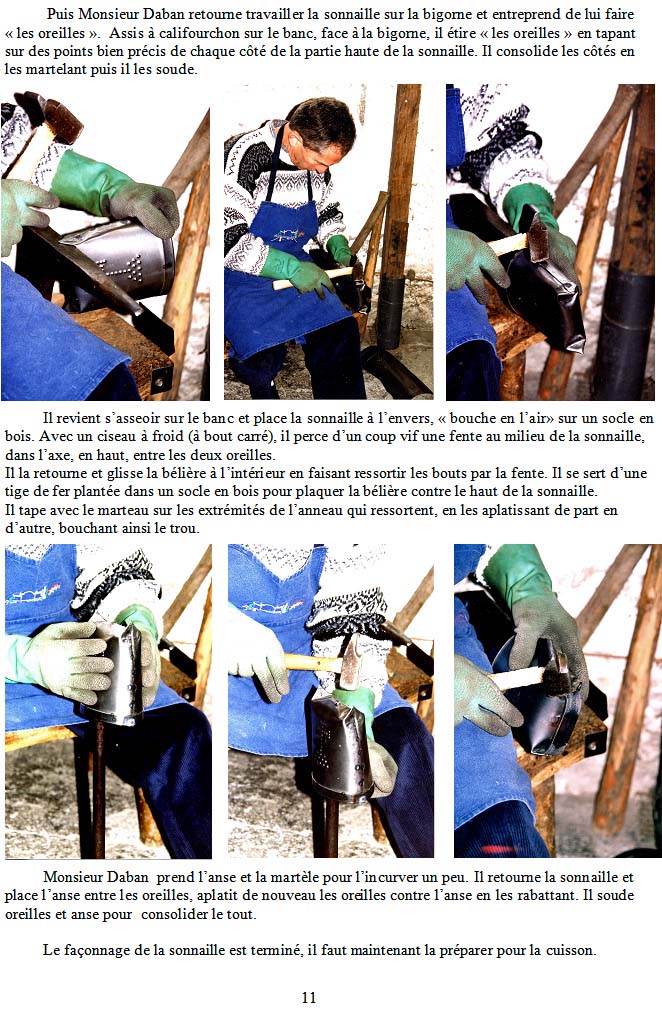 Puis Monsieur Daban retourne travailler la sonnaille sur la bigorne et entreprend de lui faire « les oreilles ». Assis à califourchon sur le banc, face à la bigorne, il étire « les oreilles » en tapant sur des points bien précis de chaque côté de la partie haute de la sonnaille. Il consolide les côtés en les martelant puis il les soude.

Il revient s'asseoir sur le banc et place la sonnaille à l'envers, « bouche en l'air» sur un socle en bois. Avec un ciseau à froid (à bout carré), il perce d'un coup vif une fente au milieu de la sonnaille, dans l'axe, en haut, entre les deux oreilles.
Il la retourne et glisse la bélière à l'intérieur en faisant ressortir les bouts par la fente. Il se sert d'une tige de fer plantée dans un socle en bois pour plaquer la bélière contre le haut de la sonnaille.
Il tape avec le marteau sur les extrémités de l'anneau qui ressortent, en les aplatissant de part en d'autre, bouchant ainsi le trou.

Monsieur Daban prend l'anse et la martèle pour l'incurver un peu. Il retourne la sonnaille et place l'anse entre les oreilles, aplatit de nouveau les oreilles contre l'anse en les rabattant. Il soude oreilles et anse pour consolider le tout.

Le façonnage de la sonnaille est terminé, il faut maintenant la préparer pour la cuisson.

11