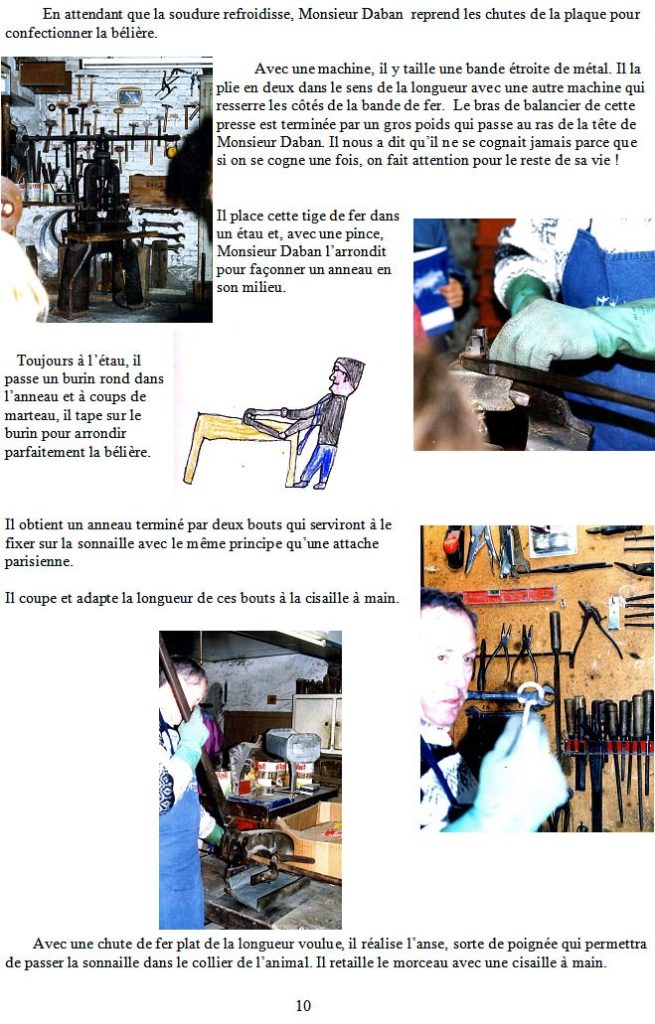 En attendant que la soudure refroidisse, Monsieur Daban reprend les chutes de la plaque pour confectionner la bélière.

Avec une machine, il y taille une bande étroite de métal. Il la plie en deux dans le sens de la longueur avec une autre machine qui resserre les côtés de la bande de fer. Le bras de balancier de cette presse est terminée par un gros poids qui passe au ras de la tête de Monsieur Daban. Il nous a dit qu'il ne se cognait jamais parce que si on se cogne une fois, on fait attention pour le reste de sa vie !

Il place cette tige de fer dans un étau et, avec une pince, Monsieur Daban l'arrondit pour façonner un anneau en son milieu.

Toujours à l'étau, il passe un burin rond dans l'anneau et à coups de marteau, il tape sur le burin pour arrondir parfaitement la bélière.

Il obtient un anneau terminé par deux bouts qui serviront à le fixer sur la sonnaille avec le même principe qu'une attache parisienne.

Il coupe et adapte la longueur de ces bouts à la cisaille à main.

Avec une chute de fer plat de la longueur voulue, il réalise l'anse, sorte de poignée qui permettra de passer la sonnaille dans le collier de l'animal. Il retaille le morceau avec une cisaille à main.

10